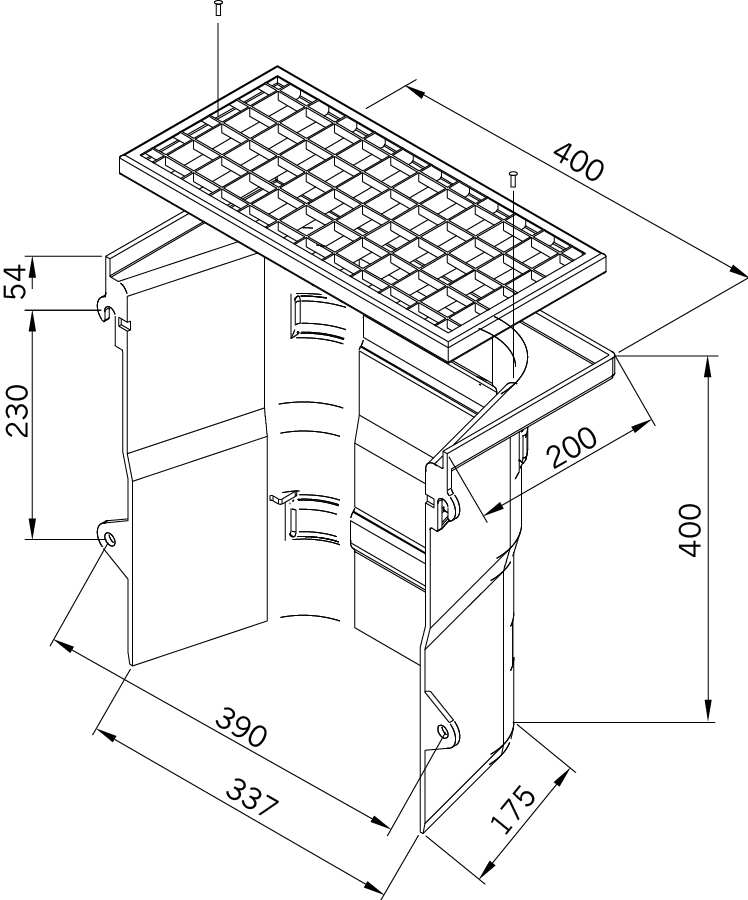 400
54
230
200
400
390
337
175